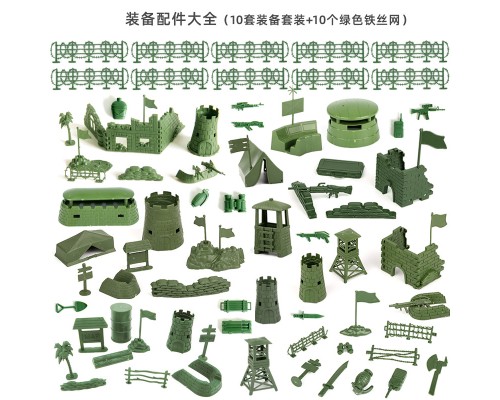 装备配件大全（10套装备套装+10个绿色铁丝网）