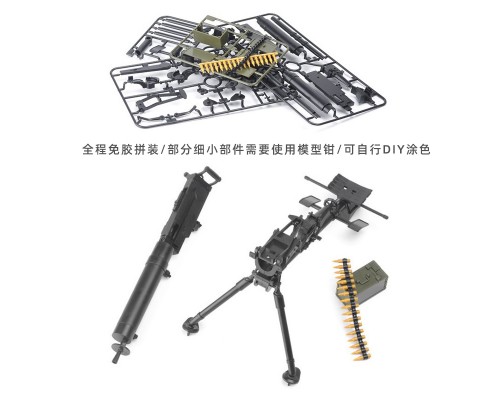 全程免胶拼装/部分细小部件需要使用模型钳/可自行DIY涂色