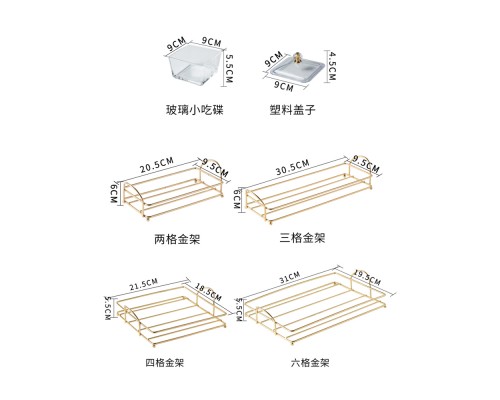 9CM 9CM 5.5CM
玻璃小吃碟

9CM 4.5CM 9CM
塑料盖子

20.5CM 9.5CM 6CM
两格金架

30.5CM 9.5CM 6CM
三格金架

21.5CM 18.5CM 5.5CM
四格金架

31CM 19.5CM 5.5CM
六格金架