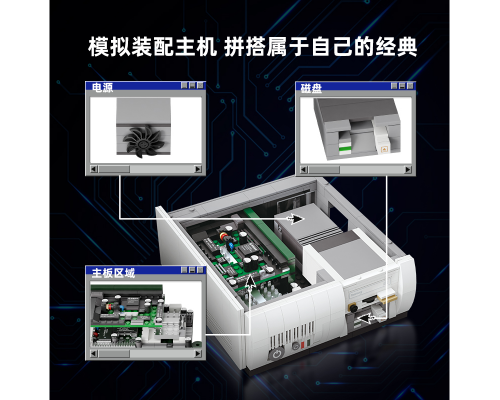 模拟装配主机 拼搭属于自己的经典

电源

磁盘

主板区域